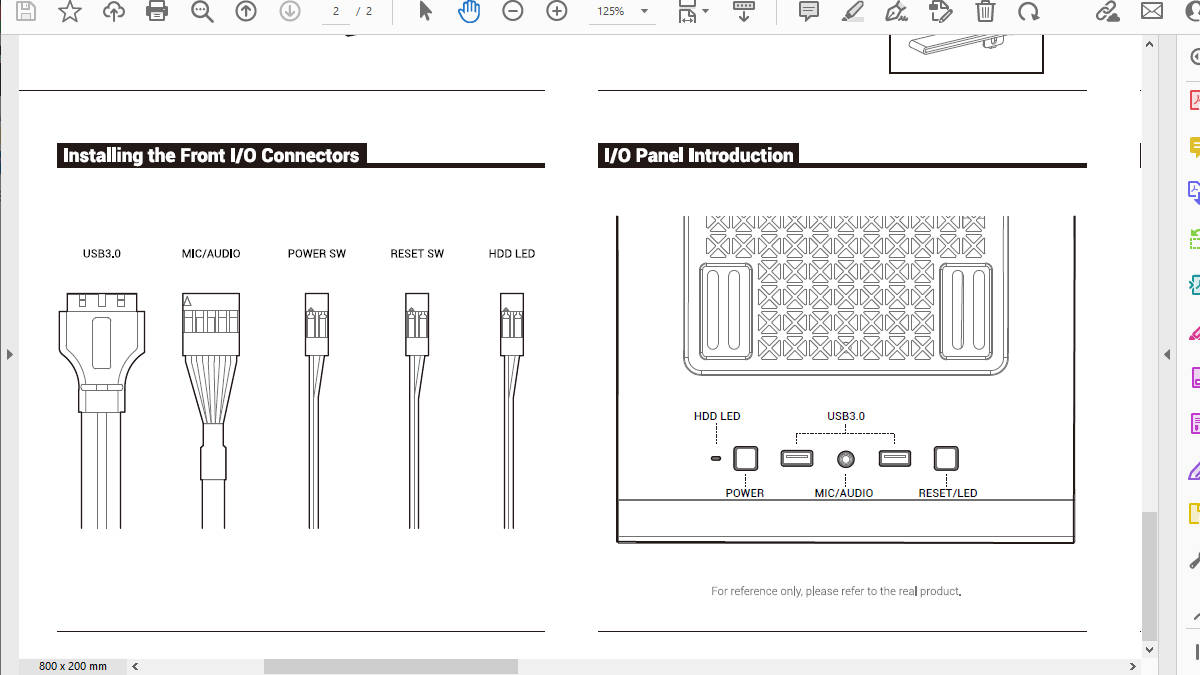 2 / 2

125%

Installing the Front I/O Connectors

USB3.0

MIC/AUDIO

POWER SW

RESET SW

HDD LED

I/O Panel Introduction

HDD LED

USB3.0

POWER

MIC/AUDIO

RESET/LED

For reference only, please refer to the real product.

800 x 200 mm